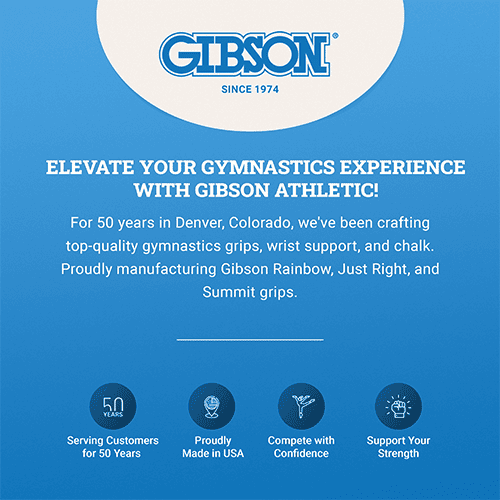 GIBSON®

SINCE 1974

ELEVATE YOUR GYMNASTICS EXPERIENCE WITH GIBSON ATHLETIC!

For 50 years in Denver, Colorado, we've been crafting top-quality gymnastics grips, wrist support, and chalk. Proudly manufacturing Gibson Rainbow, Just Right, and Summit grips.

50 YEARS

Serving Customers for 50 Years

Proudly Made in USA

Compete with Confidence

Support Your Strength