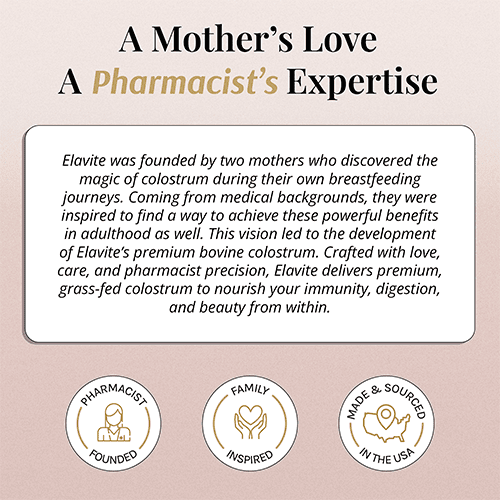 A Mother's Love
A Pharmacist's Expertise

Elavite was founded by two mothers who discovered the magic of colostrum during their own breastfeeding journeys. Coming from medical backgrounds, they were inspired to find a way to achieve these powerful benefits in adulthood as well. This vision led to the development of Elavite's premium bovine colostrum. Crafted with love, care, and pharmacist precision, Elavite delivers premium, grass-fed colostrum to nourish your immunity, digestion, and beauty from within.

PHARMACIST FOUNDED

FAMILY INSPIRED

MADE & SOURCED IN THE USA