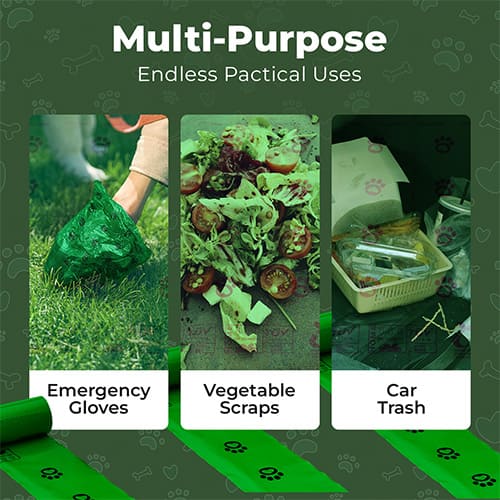 Multi-Purpose
Endless Pactical Uses

Emergency Gloves

Vegetable Scraps

Car Trash