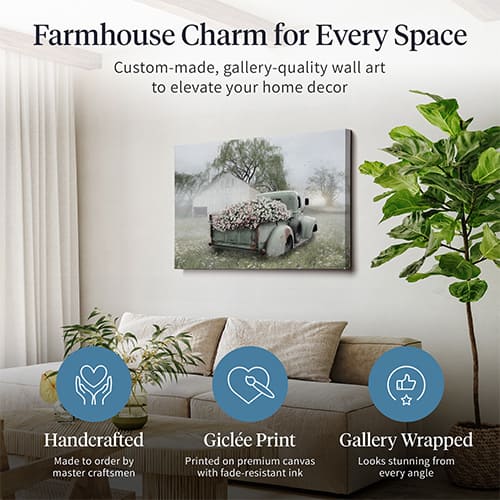 Farmhouse Charm for Every Space

Custom-made, gallery-quality wall art to elevate your home decor

Handcrafted
Made to order by master craftsmen

Giclée Print
Printed on premium canvas with fade-resistant ink

Gallery Wrapped
Looks stunning from every angle